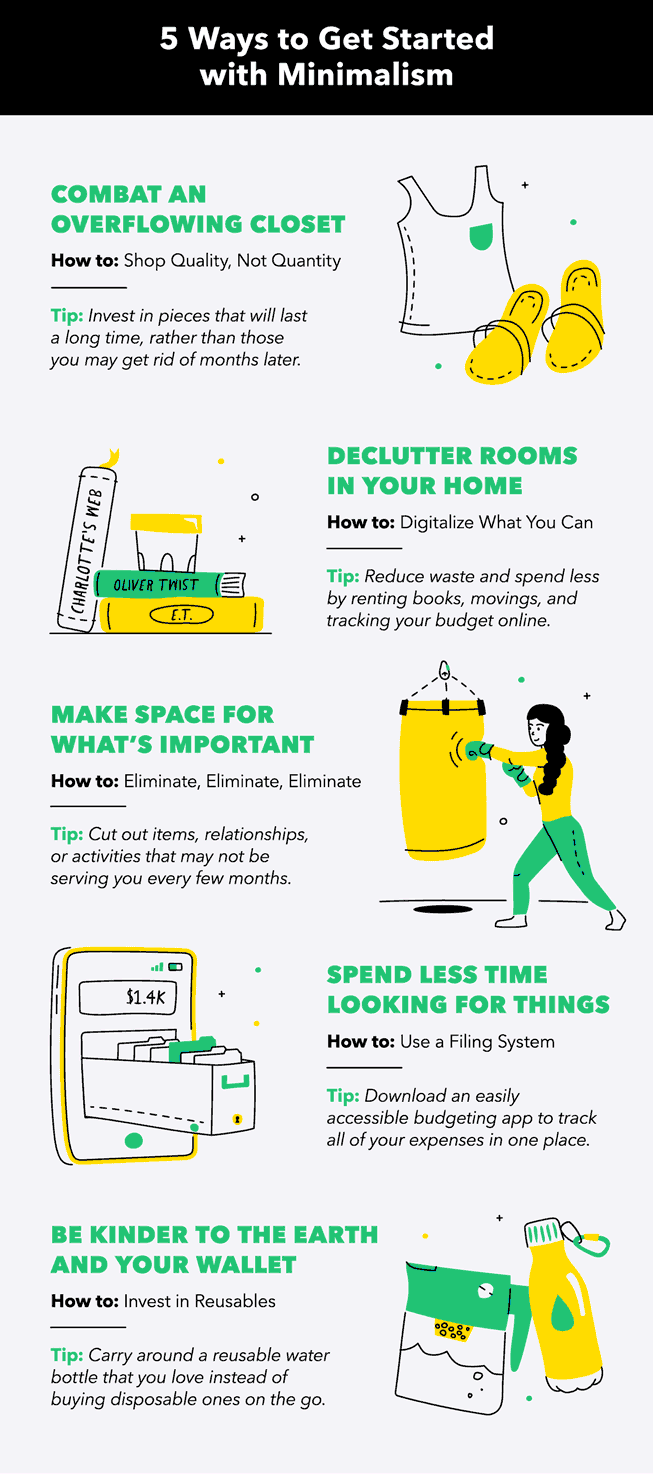 5 Ways to Get Started with Minimalism

COMBAT AN OVERFLOWING CLOSET

How to: Shop Quality, Not Quantity

Tip: Invest in pieces that will last a long time, rather than those you may get rid of months later.

CHARLOTTE'S WEB

OLIVER TWIST

E.T.

DECLUTTER ROOMS IN YOUR HOME

How to: Digitalize What You Can

Tip: Reduce waste and spend less by renting books, movings, and tracking your budget online.

MAKE SPACE FOR WHAT'S IMPORTANT

How to: Eliminate, Eliminate, Eliminate

Tip: Cut out items, relationships, or activities that may not be serving you every few months.

$1.4K

SPEND LESS TIME LOOKING FOR THINGS

How to: Use a Filing System

Tip: Download an easily accessible budgeting app to track all of your expenses in one place.

BE KINDER TO THE EARTH AND YOUR WALLET

How to: Invest in Reusables

Tip: Carry around a reusable water bottle that you love instead of buying disposable ones on the go.